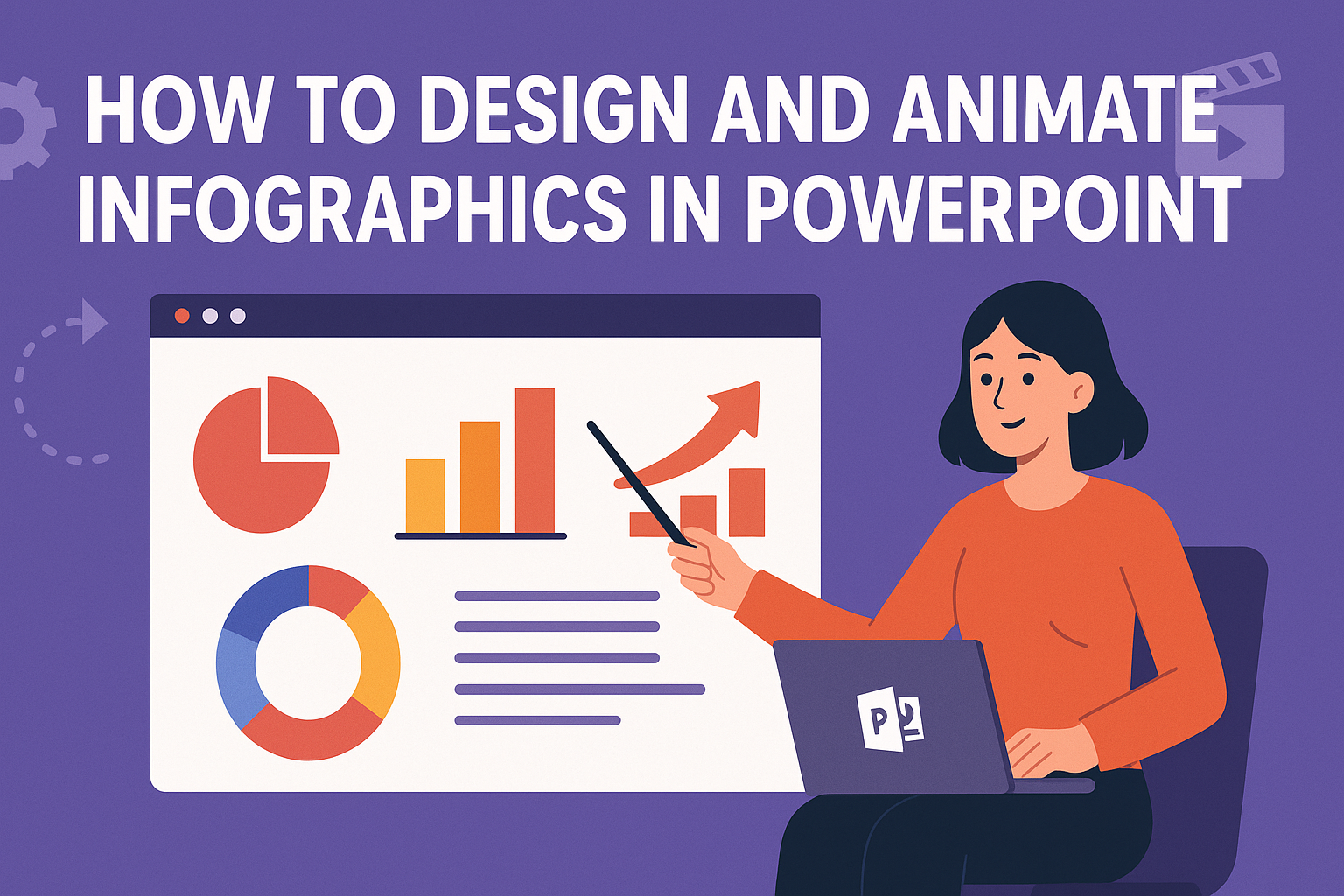 HOW TO DESIGN AND ANIMATE INFOGRAPHICS IN POWERPOINT

P