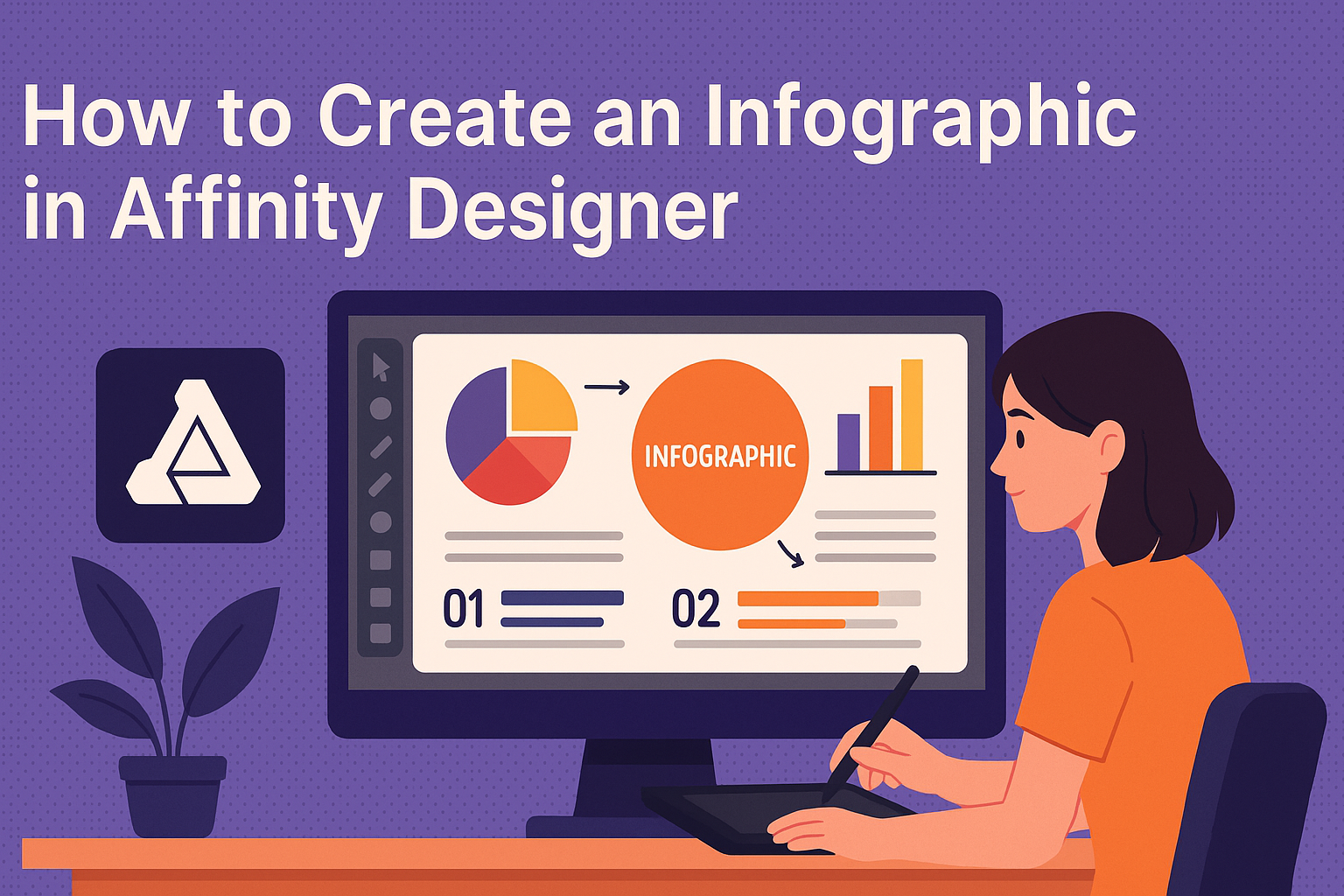 How to Create an Infographic in Affinity Designer

INFOGRAPHIC

01

02