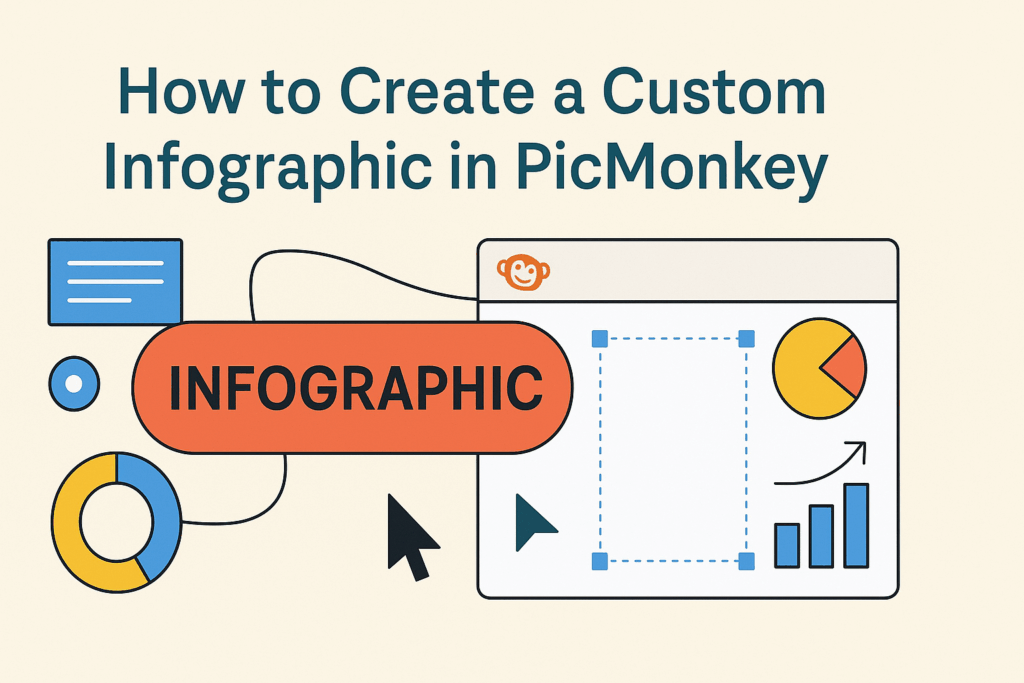 How to Create a Custom Infographic in PicMonkey

INFOGRAPHIC