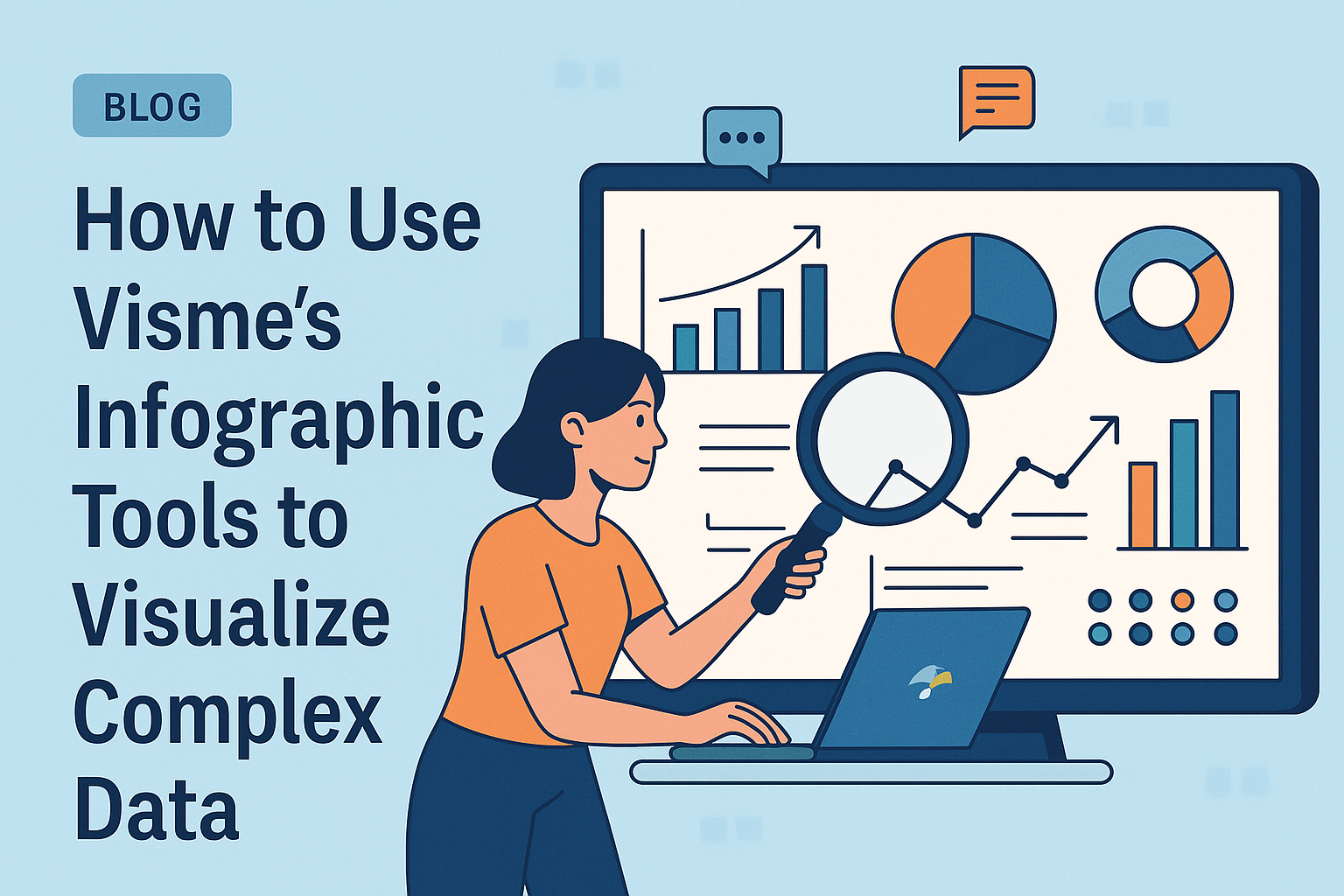 BLOG

How to Use Visme's Infographic Tools to Visualize Complex Data