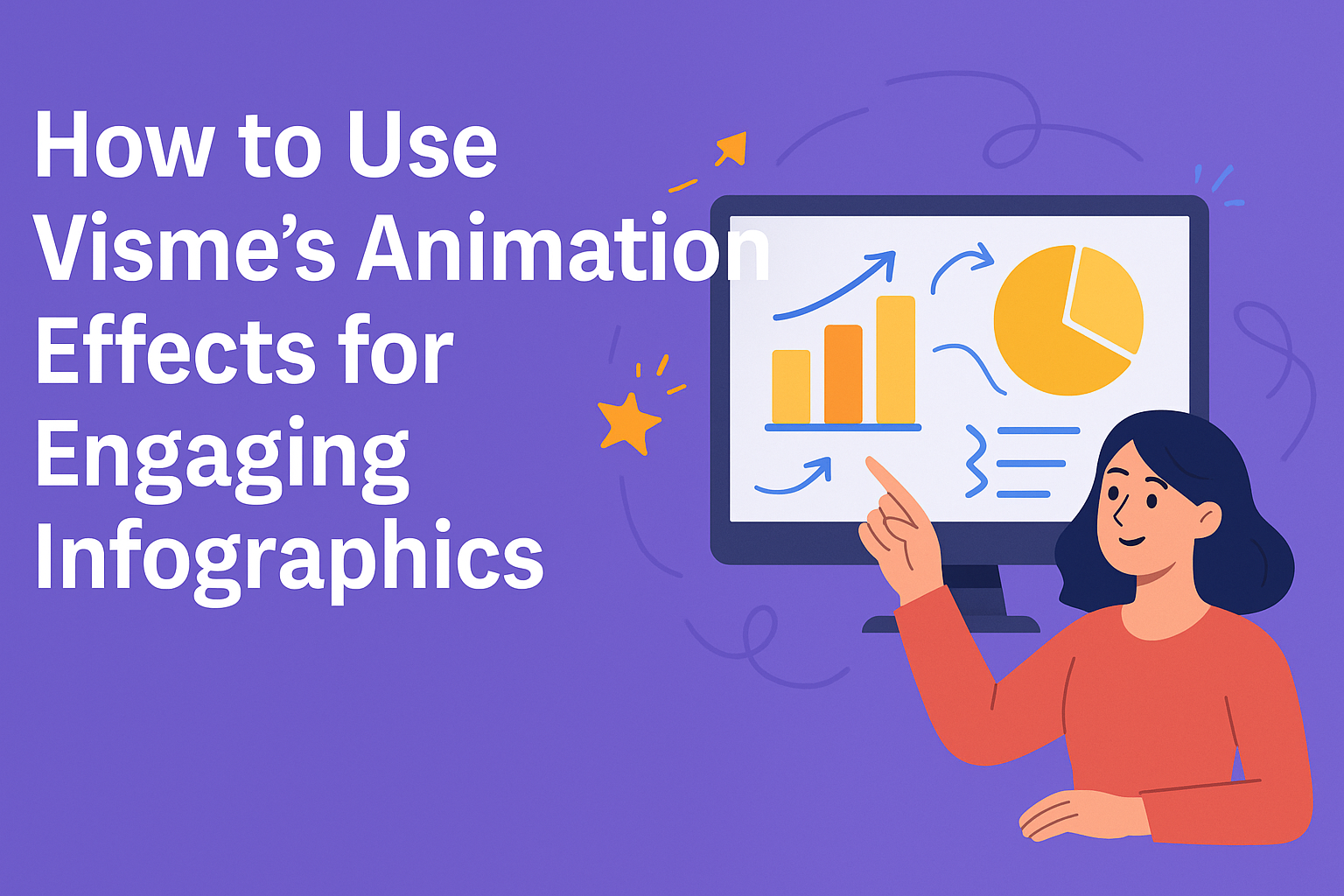 How to Use Visme's Animation Effects for Engaging Infographics