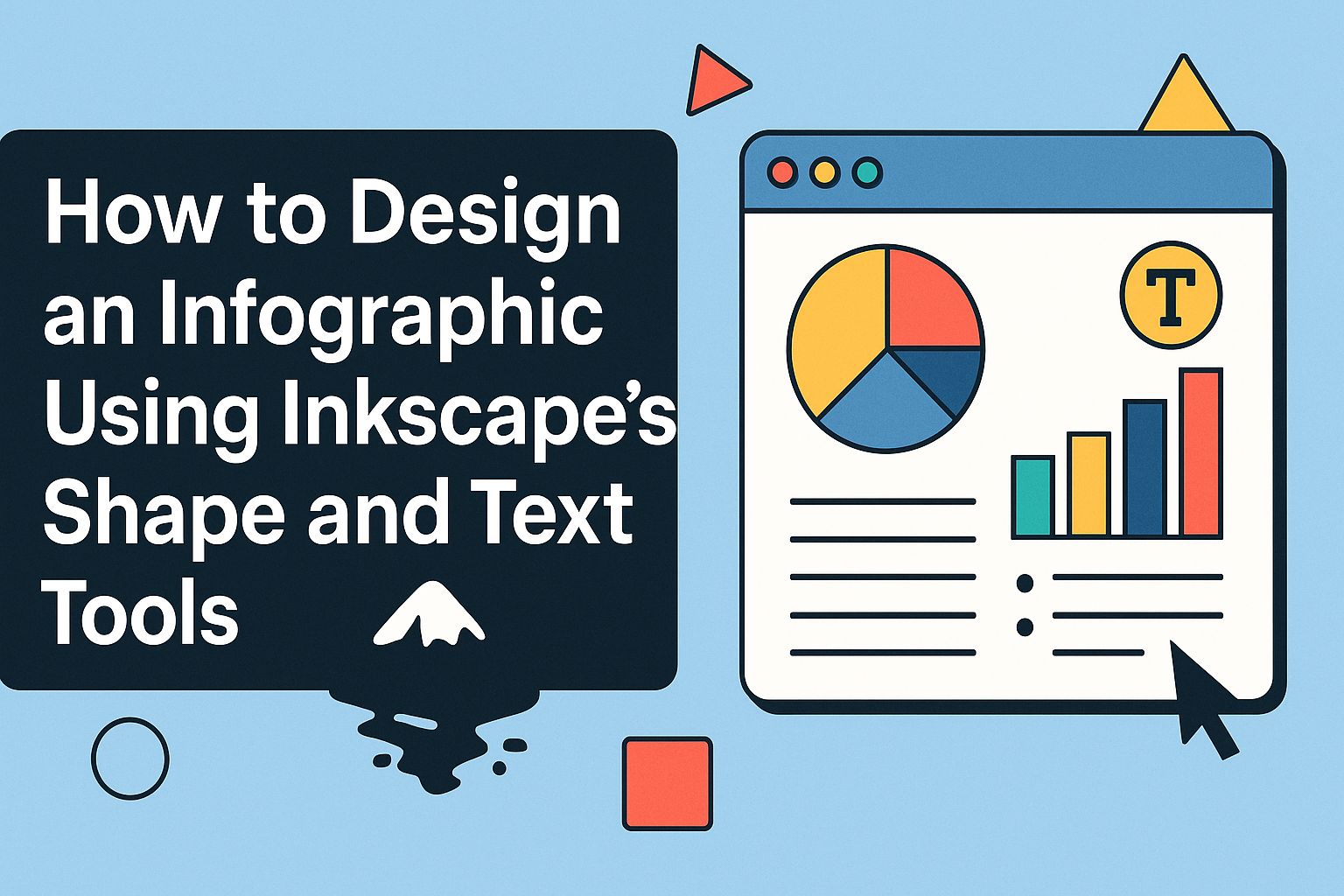 How to Design an Infographic Using Inkscape's Shape and Text Tools

T