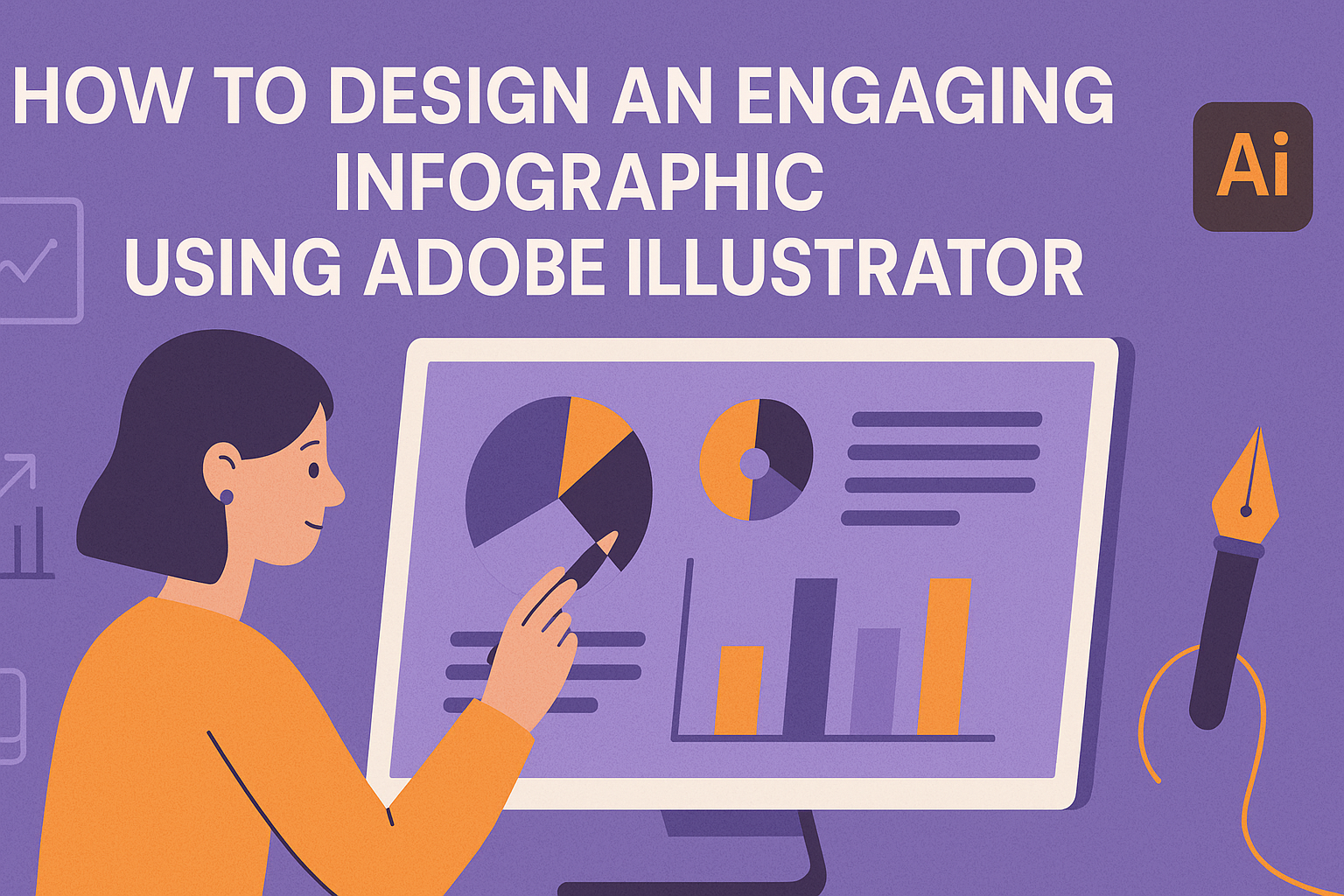 HOW TO DESIGN AN ENGAGING INFOGRAPHIC USING ADOBE ILLUSTRATOR

Ai