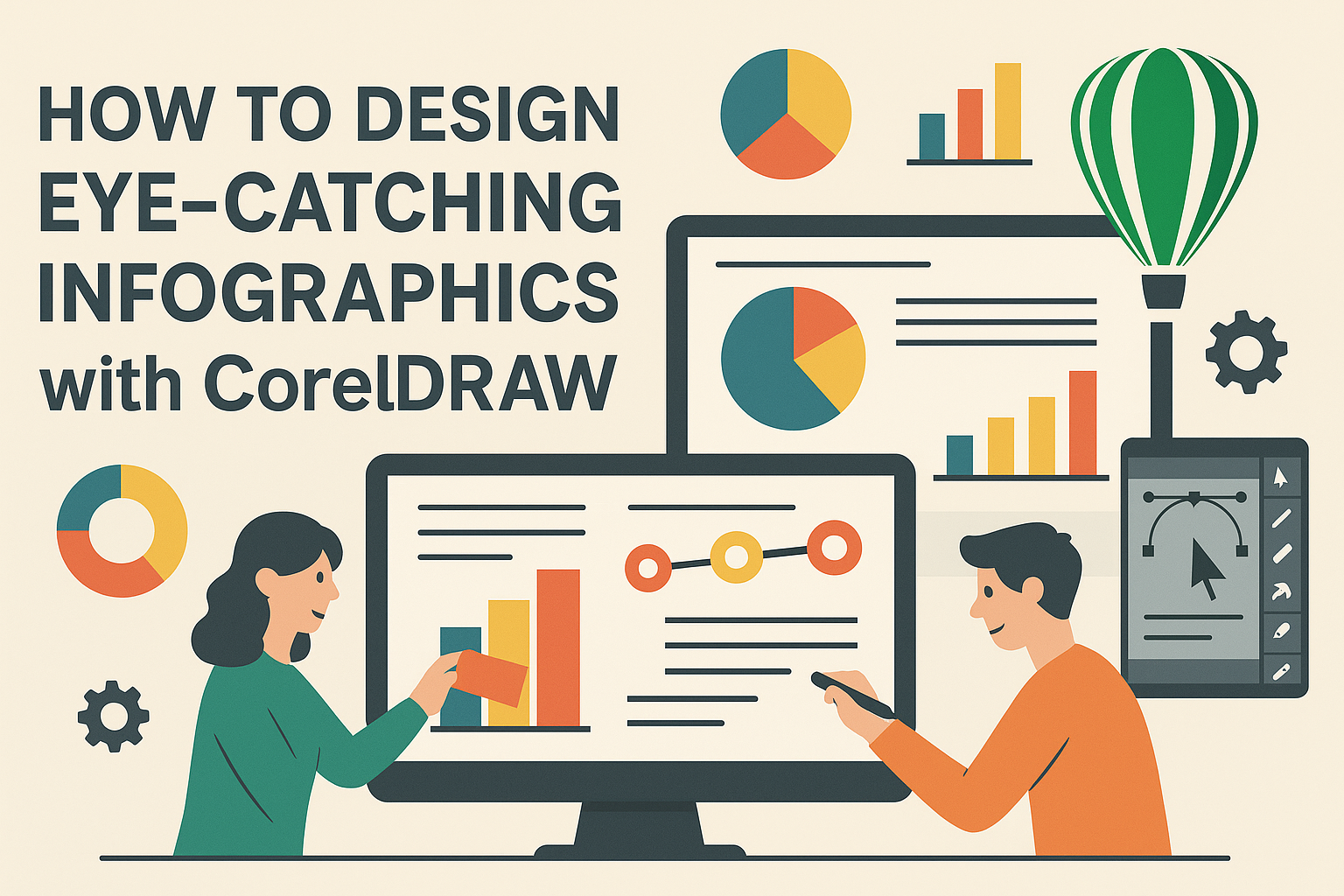 HOW TO DESIGN EYE-CATCHING INFOGRAPHICS with CorelDRAW