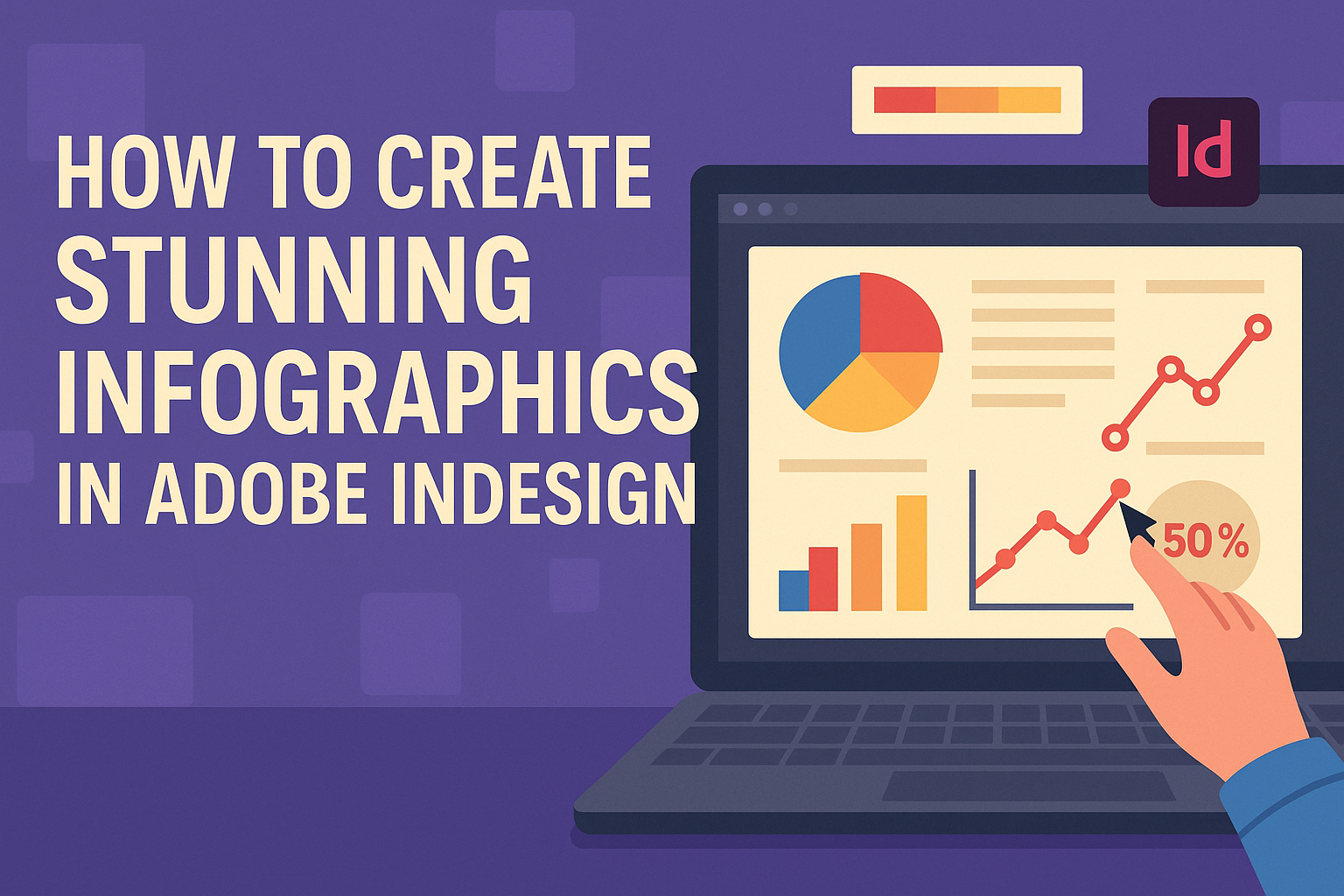 HOW TO CREATE STUNNING INFOGRAPHICS IN ADOBE INDESIGN

Id

50%