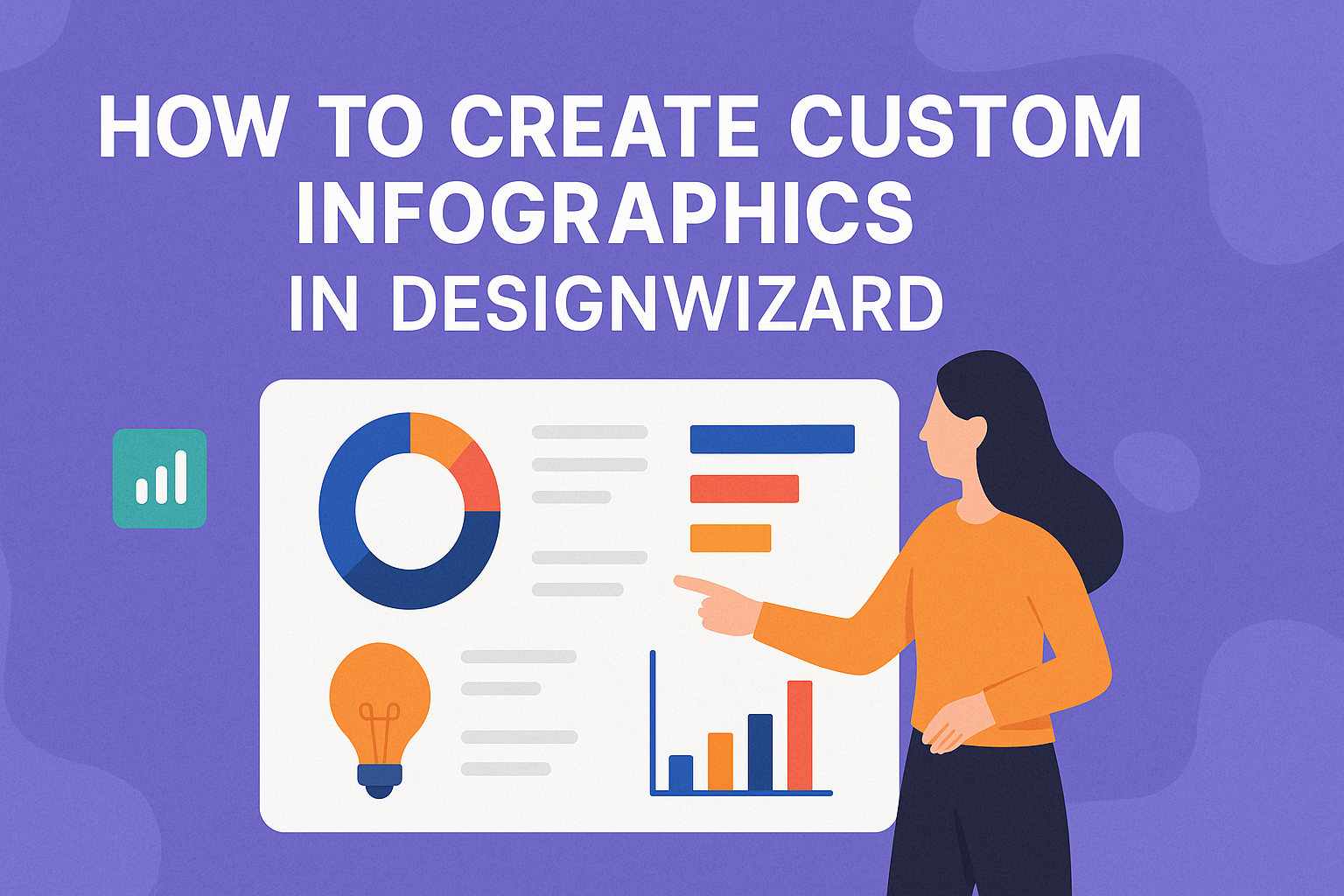 HOW TO CREATE CUSTOM INFOGRAPHICS IN DESIGNWIZARD