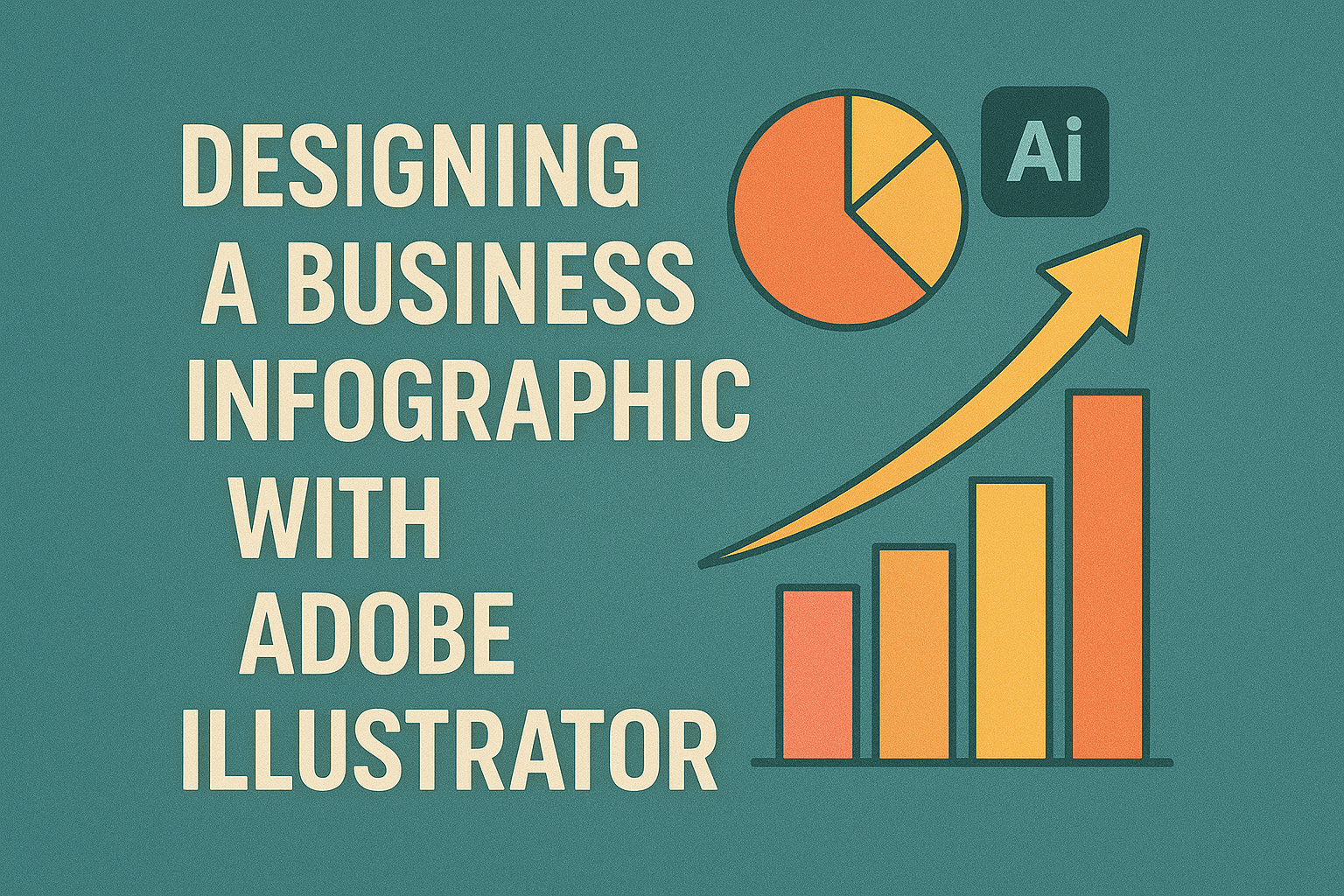 DESIGNING A BUSINESS INFOGRAPHIC WITH ADOBE ILLUSTRATOR

Ai